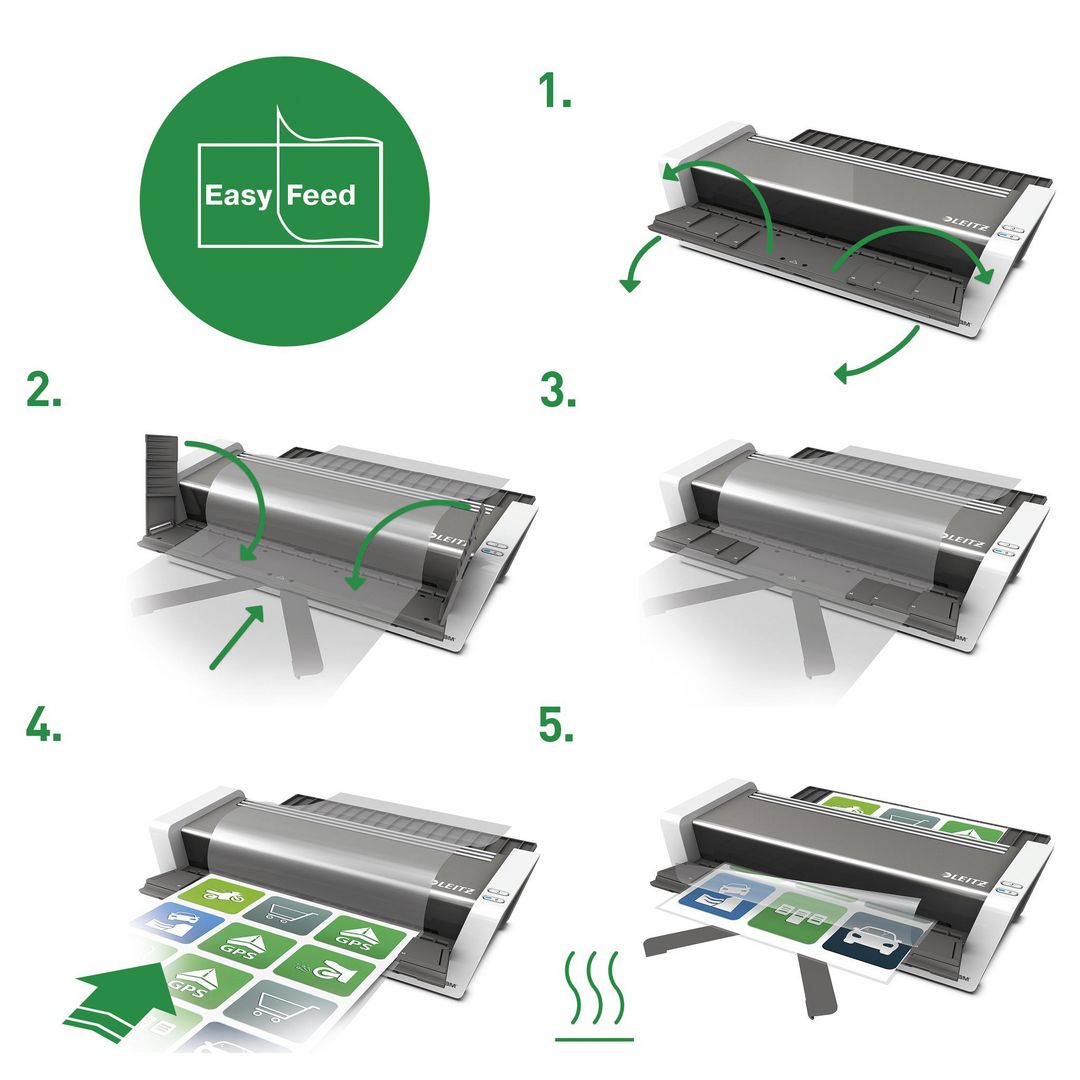 Easy Feed

1.

LEITZ

2.

LEITZ

3.

LEITZ

4.

GPS
GPS
GPS

5.

LEITZ