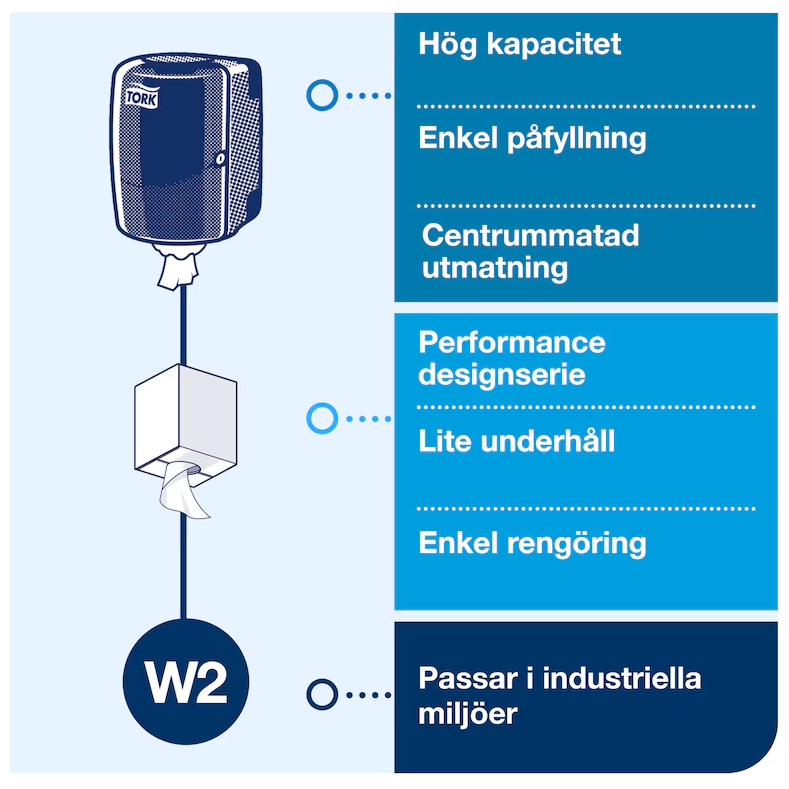 TORK

Hög kapacitet

Enkel påfyllning

Centrummatad utmatning

Performance designserie

Lite underhåll

Enkel rengöring

W2

Passar i industriella miljöer